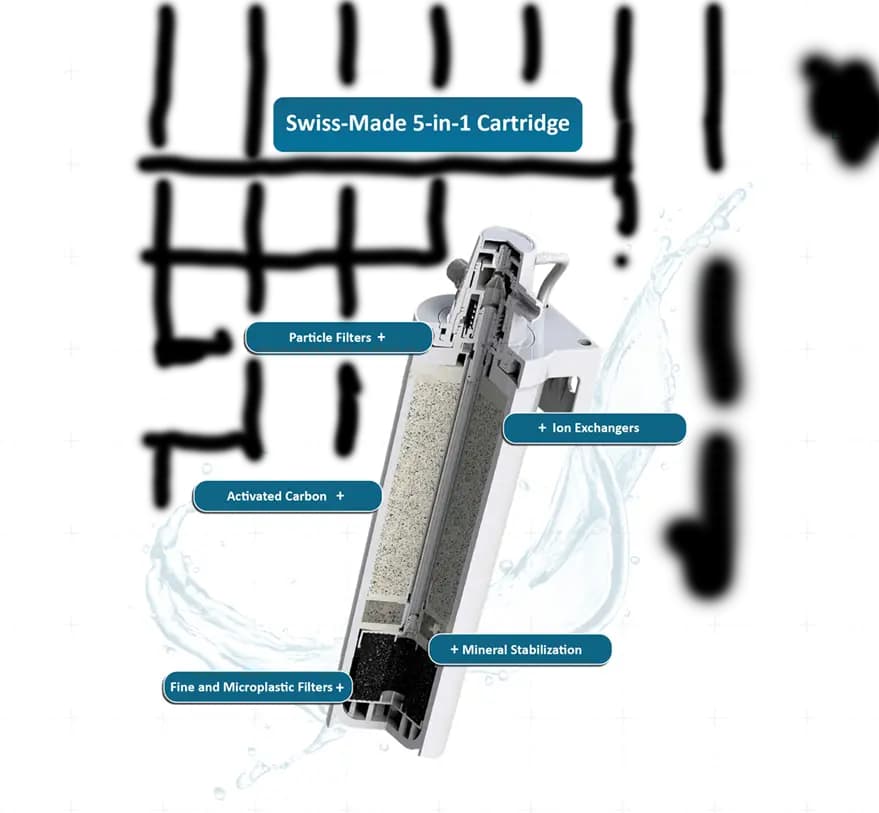 Swiss-Made 5-in-1 Cartridge

Particle Filters +

+ Ion Exchangers

Activated Carbon +

+ Mineral Stabilization

Fine and Microplastic Filters +